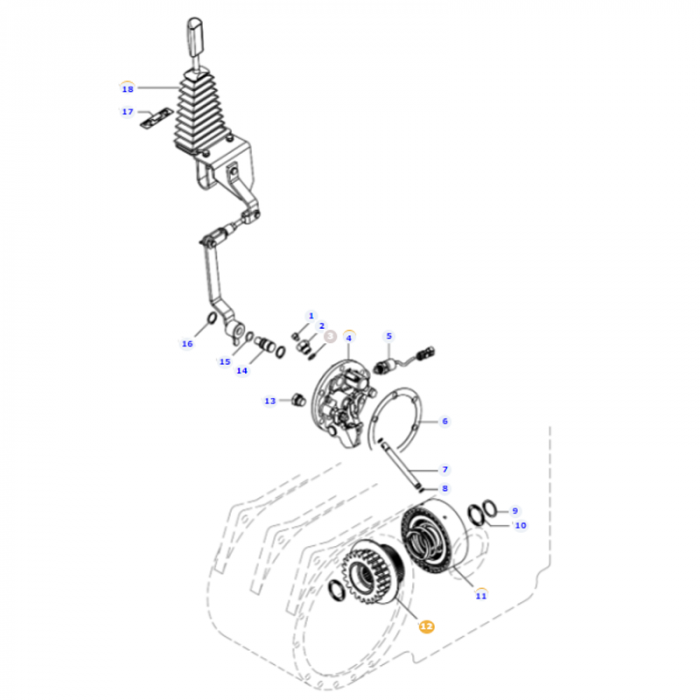 18
17
16
15
14
1
2
3
4
5
13
6
7
8
9
10
11
12