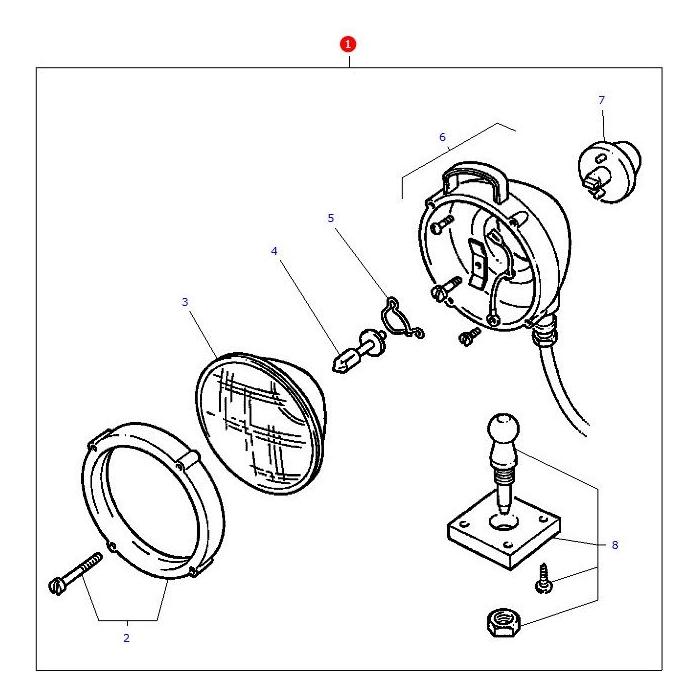 1

7

6

5

4

3

8

2