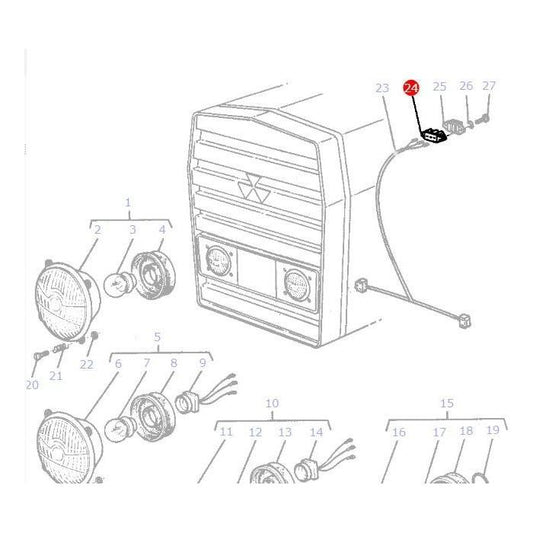 23
24
25
26
27
1
2
3
4
5
6
7
8
9
20
21
22
10
11
12
13
14
15
16
17
18
19