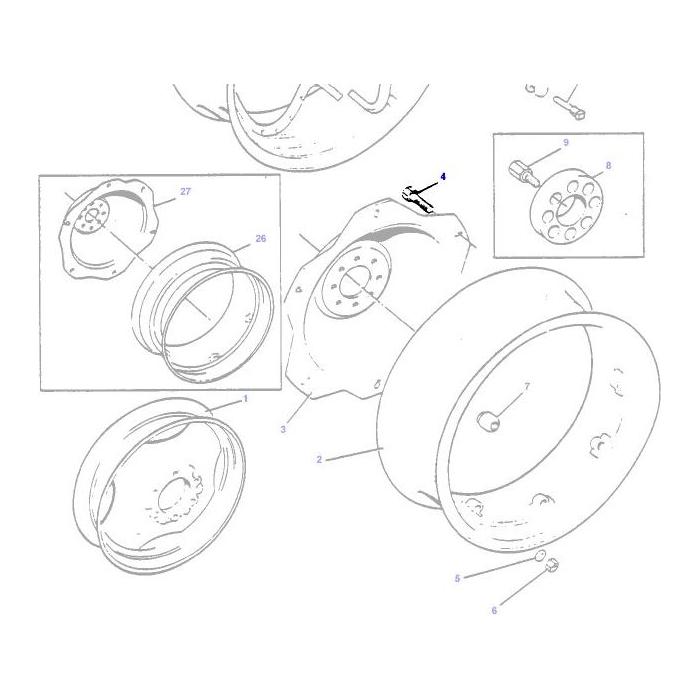 9
8
4
27
26
7
1
3
2
5
6