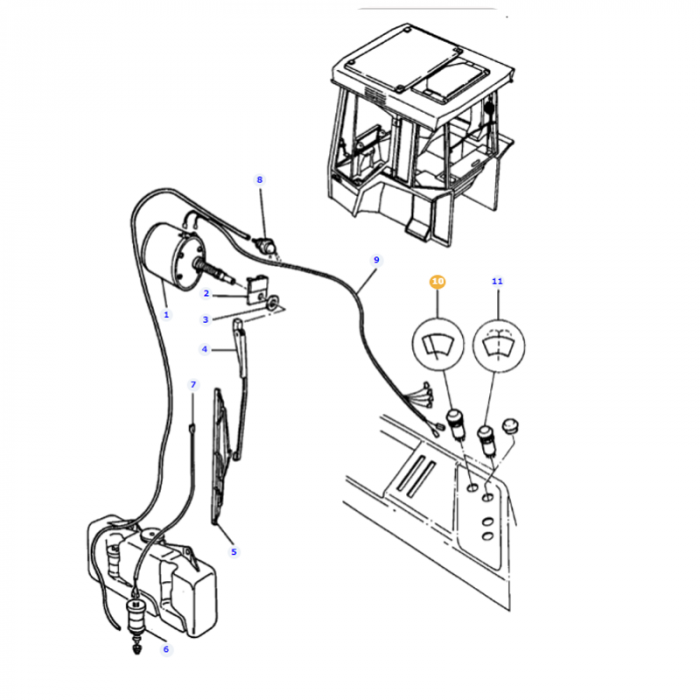 8
9
10
11
1
2
3
4
7
5
6