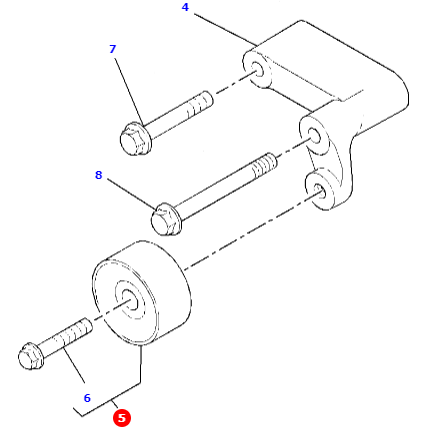 4
7
8
6
5