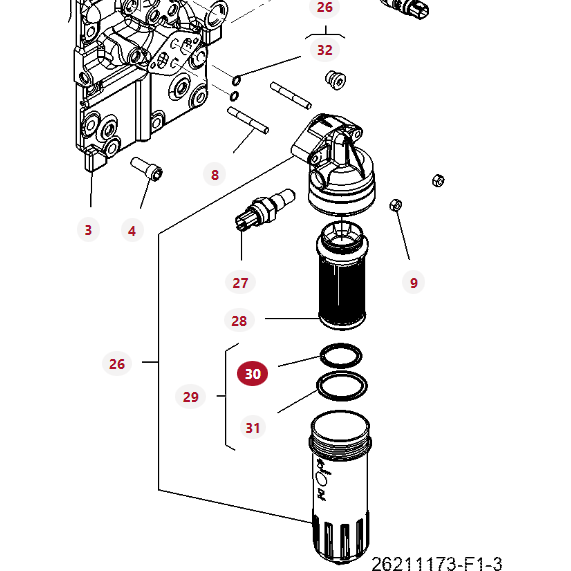 26
32
8
3
4
27
9
28
26
30
29
31
26211173-F1-3