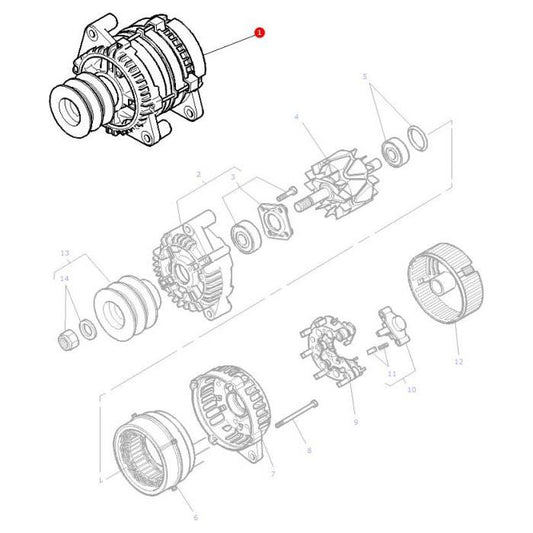 1
5
4
2
3
13
14
12
11
10
9
8
7
6