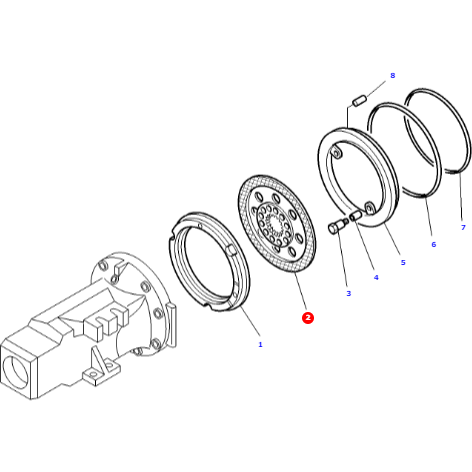 8
7
6
5
4
3
2
1