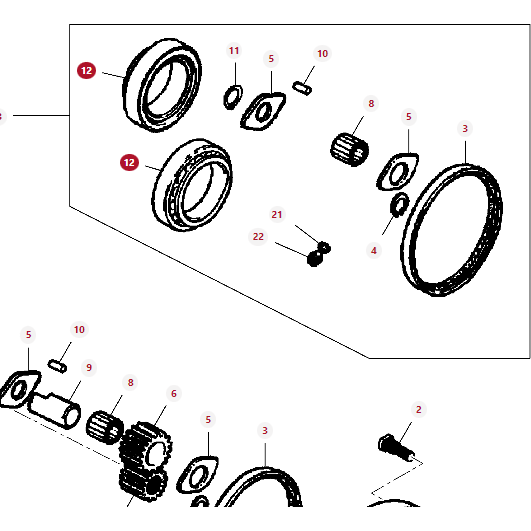 12
11
5
10
8
5
3
12
21
22
4
5
10
9
8
6
5
3
2