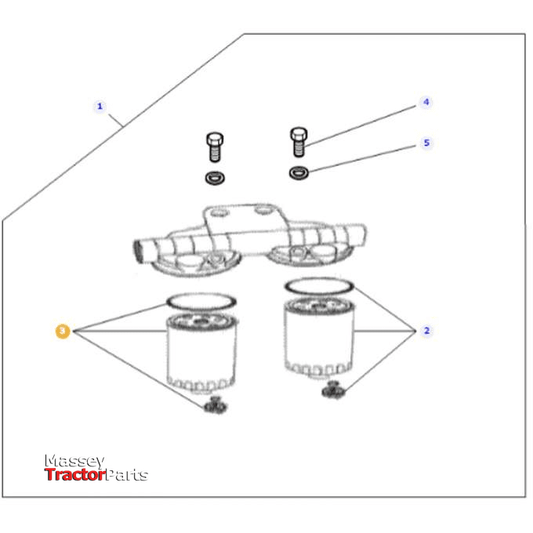 1
4
5
3
2
Massey
TractorParts