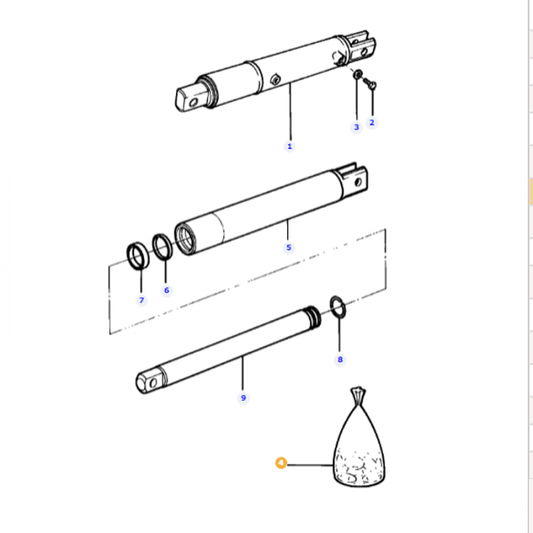 3
2
1
5
7
6
8
9
4