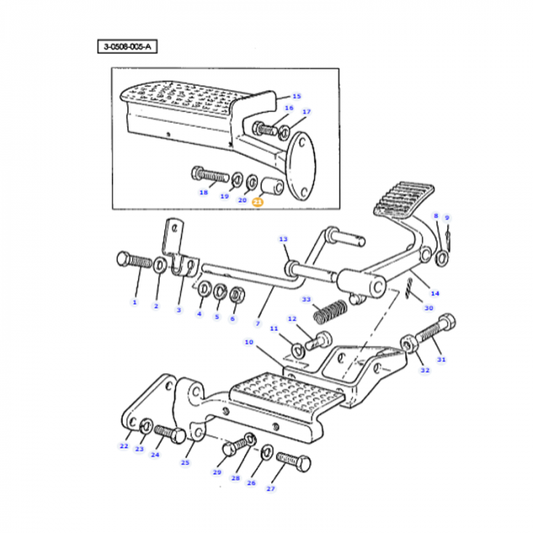 3-0506-005-A

15
16
17
18
19
20
21
8
9
13
1
2
3
4
5
6
7
14
30
33
12
11
10
31
32
22
23
24
25
29
28
26
27