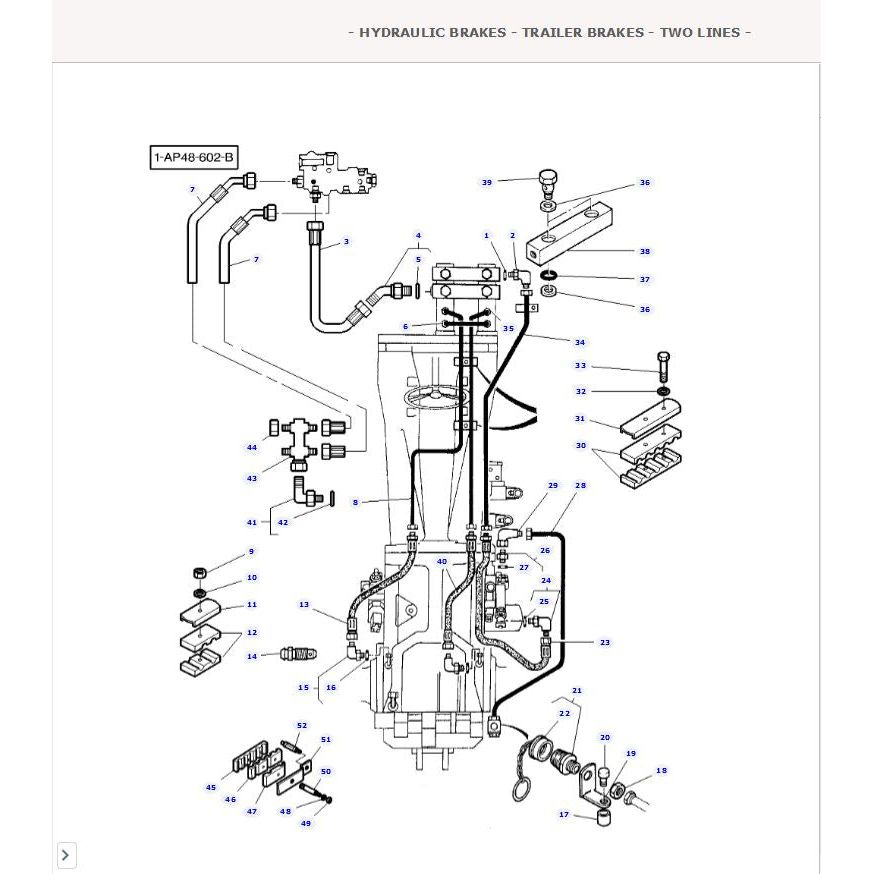 - HYDRAULIC BRAKES - TRAILER BRAKES - TWO LINES -

1-AP48-602-B

7
7
3
4
5
1
2
39
36
38
37
36
6
35
34
33
32
31
30
44
43
41
42
8
29
28
26
27
24
25
23
40
9
10
11
12
13
14
15
16
21
22
20
19
18
17
52
51
50
45
46
47
48
49