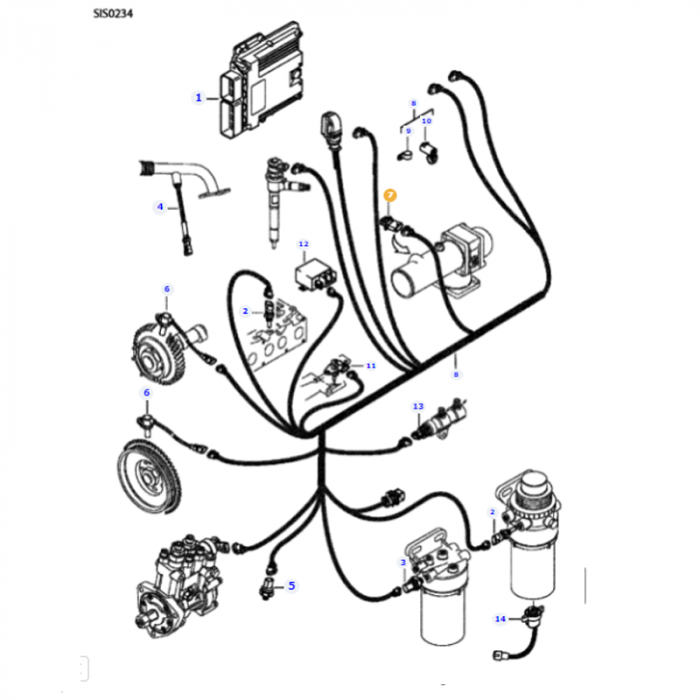 SIS0234

1

8

9 10

4

7

12

6

2

11

8

6

13

2

3

5

14