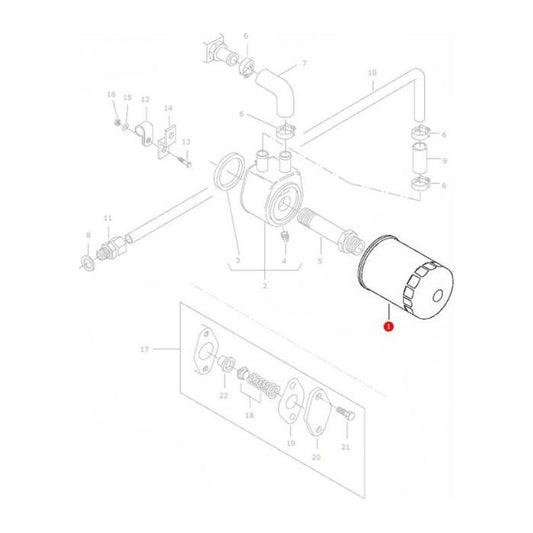 6
7
10
16
15
12
14
13
6
6
9
6
11
8
3
4
5
2
1
17
22
18
19
20
21