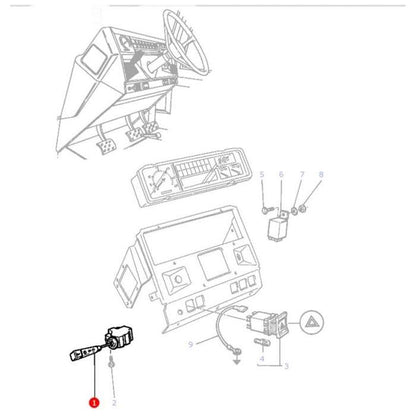 5
6
7
8
9
4
3
1
2