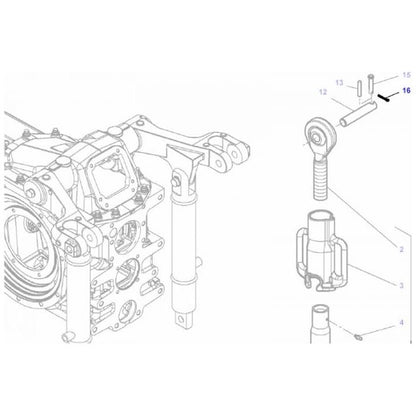 13
15
12
16
2
3
4