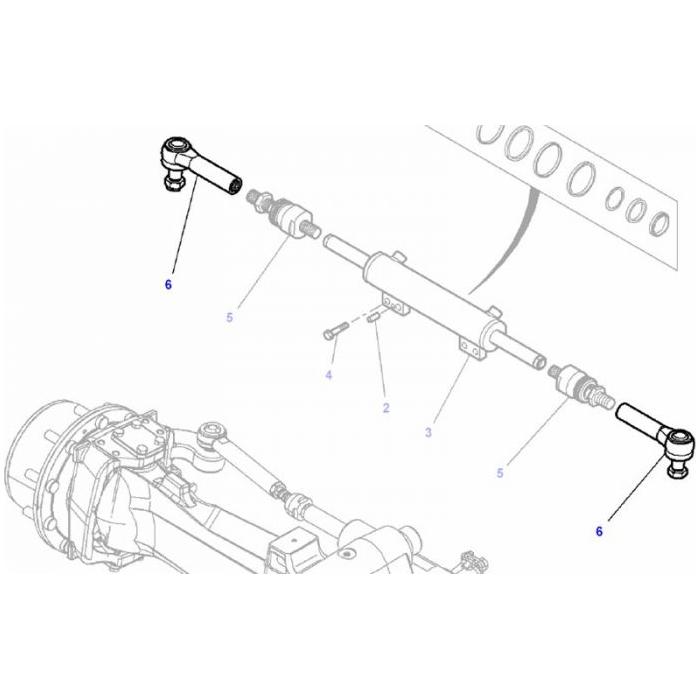 6
5
4
2
3
5
6