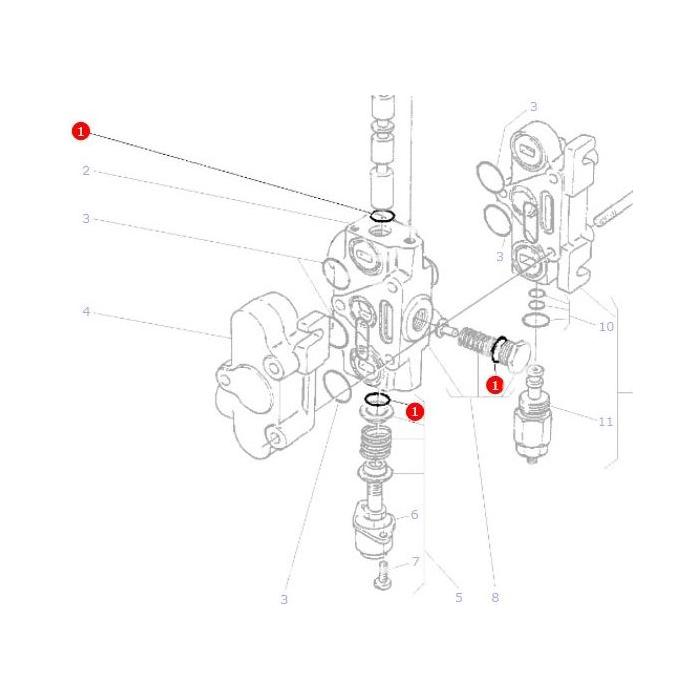 1
2
3
4
3
3
10
1
1
11
6
7
3
5
8