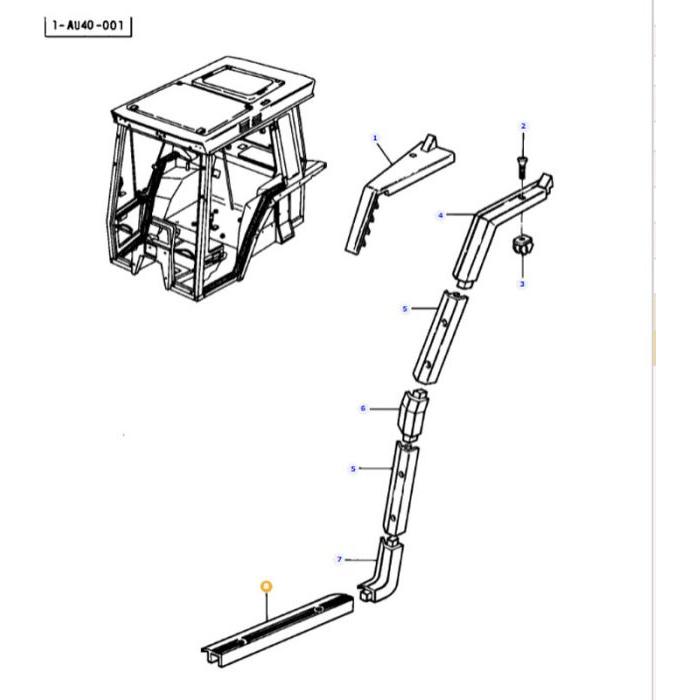 1-AU40-001

1

2

4

3

5

6

5

7