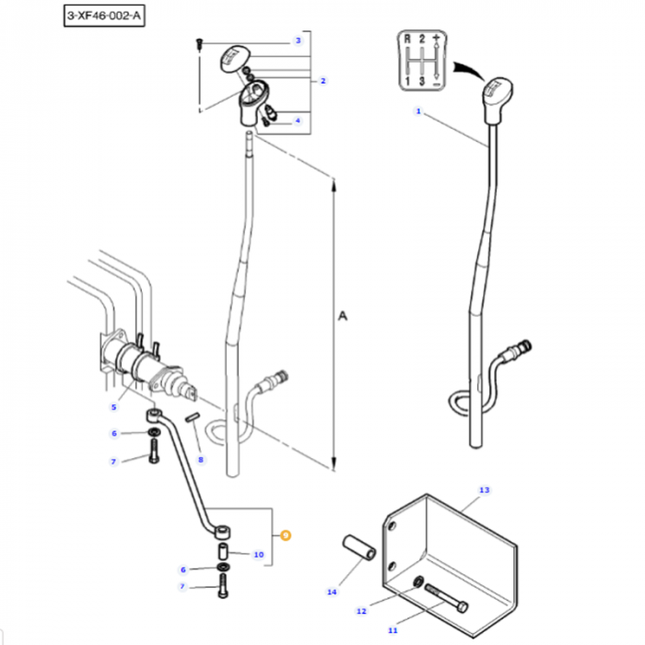 3-XF46-002-A

3
2
4
R 2 +
1 3 −
1
A
5
6
7
8
9
10
6
7
13
14
12
11