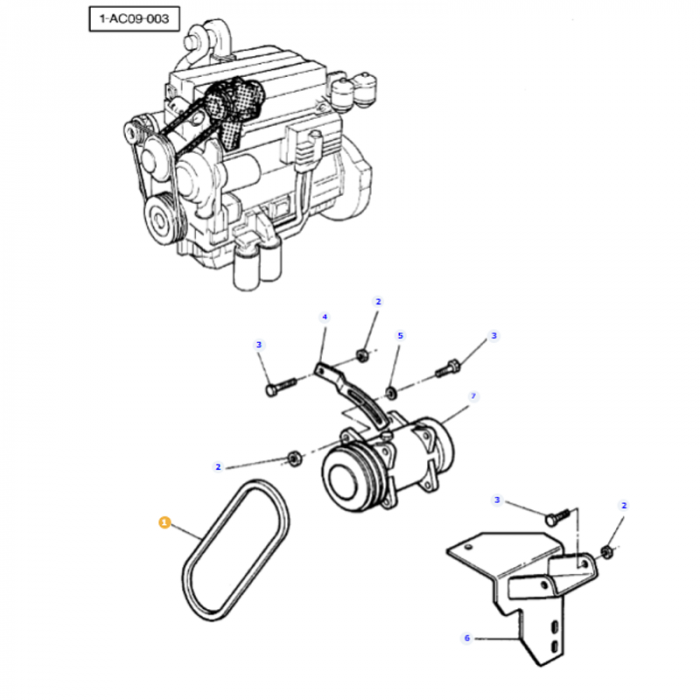 1-AC09-003

2
4
3
5
3
7
2
1
3
2
6