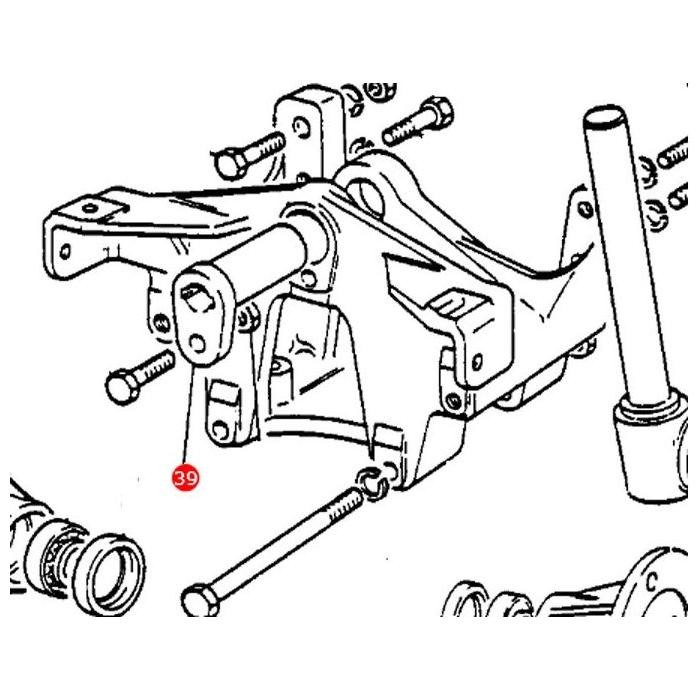 39