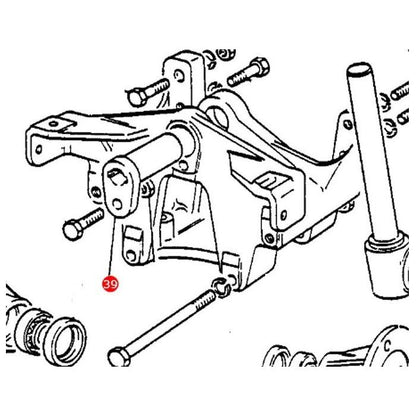 39