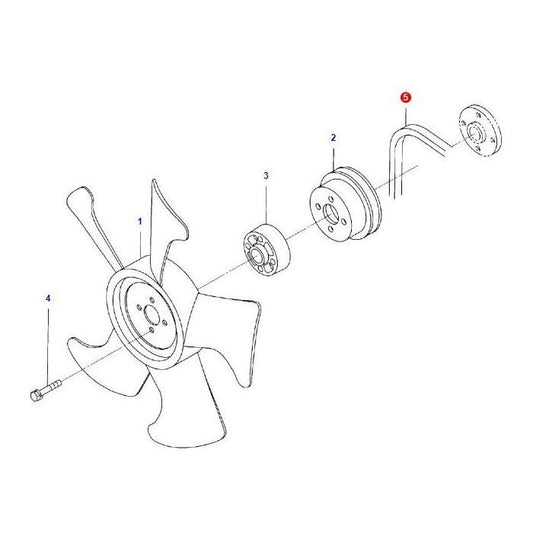 5
2
3
1
4