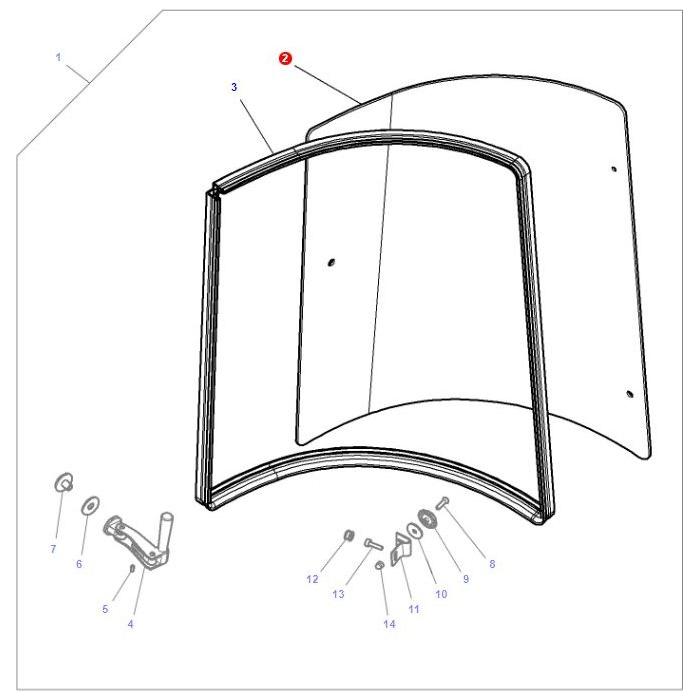 1
2
3
7
6
5
4
12
13
14
11
10
9
8