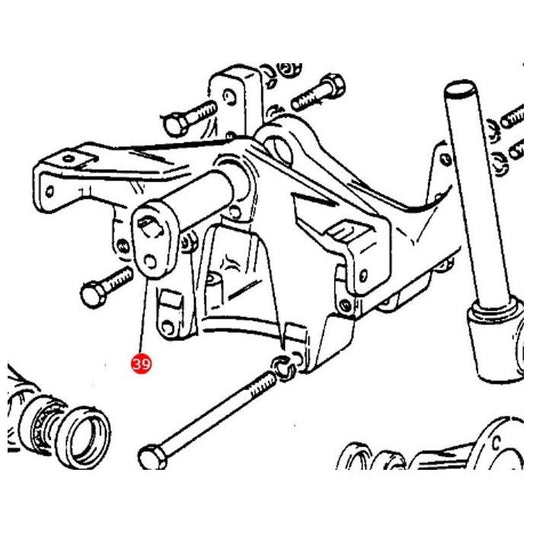 39