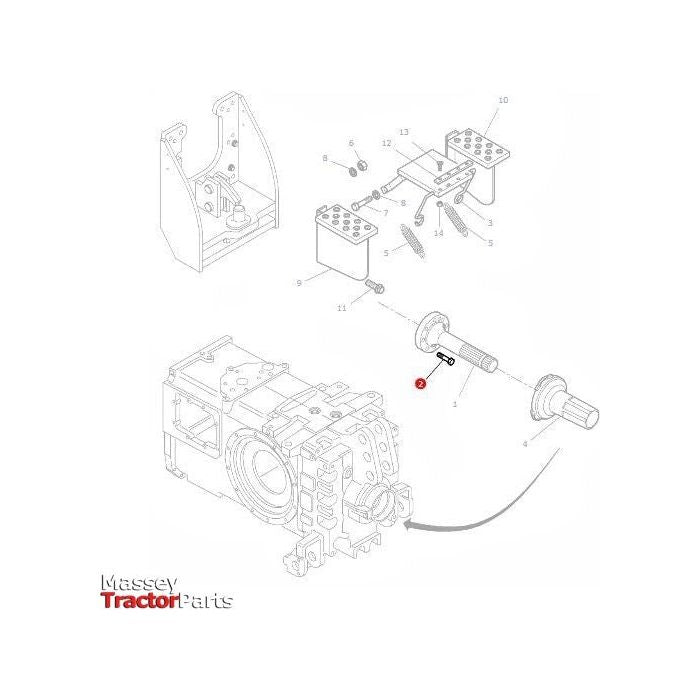 10
13
6
12
8
8
7
3
14
5
5
9
11
2
1
4

Massey
TractorParts