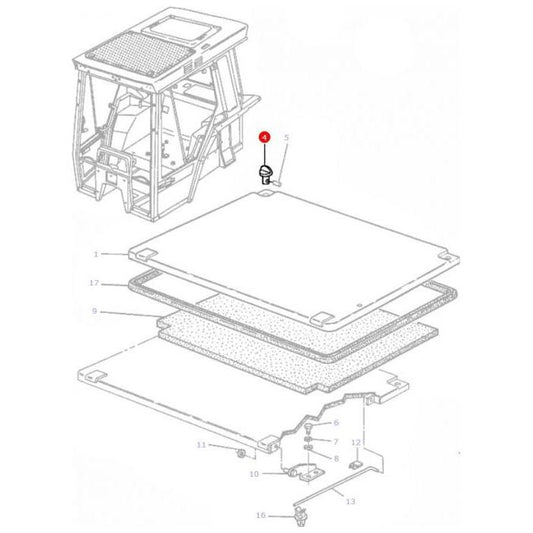 4
5
1
17
9
6
7
8
11
12
10
13
16