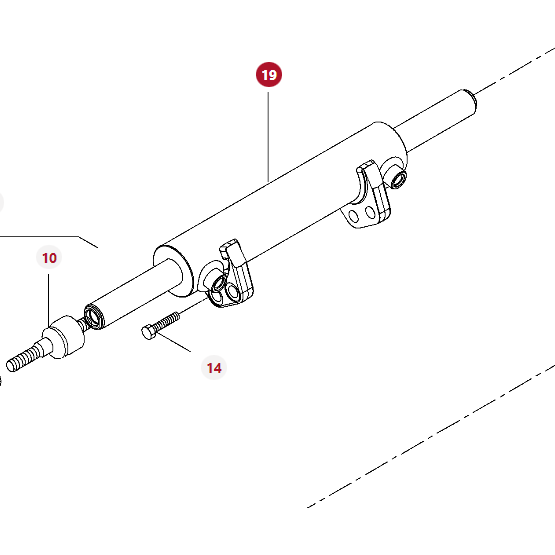 19
10
14