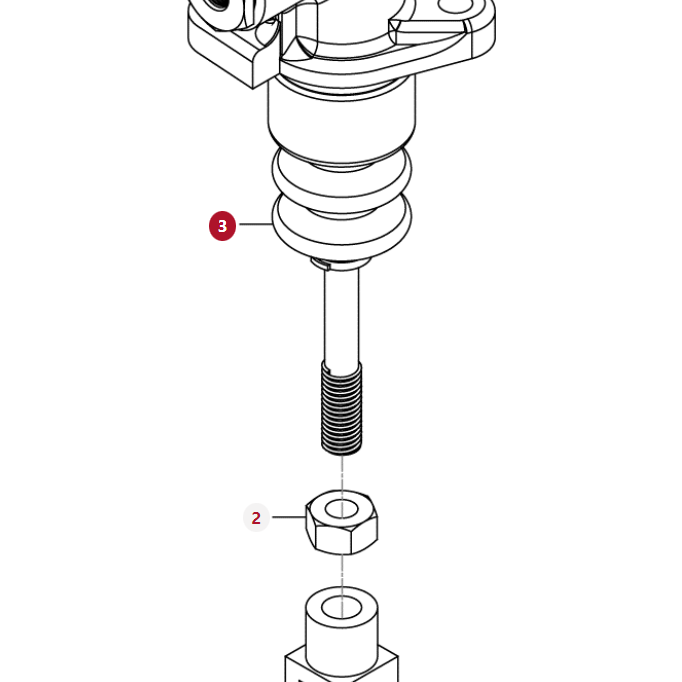 3

2