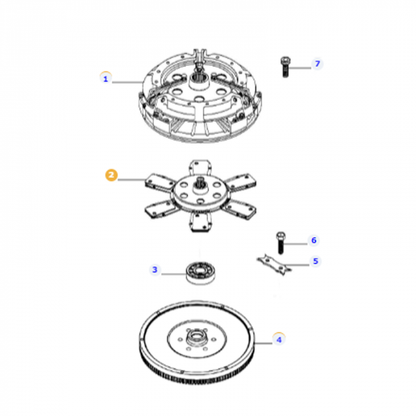 1
7
2
6
5
3
4