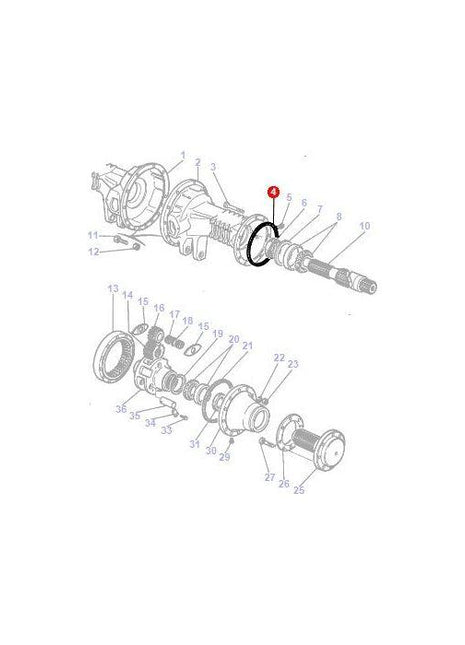 1
2
3
4
5
6
7
8
10
11
12
13
14
15
16
17
18
15
19
20
21
22
23
36
35
34
33
31
30
29
27
26
25