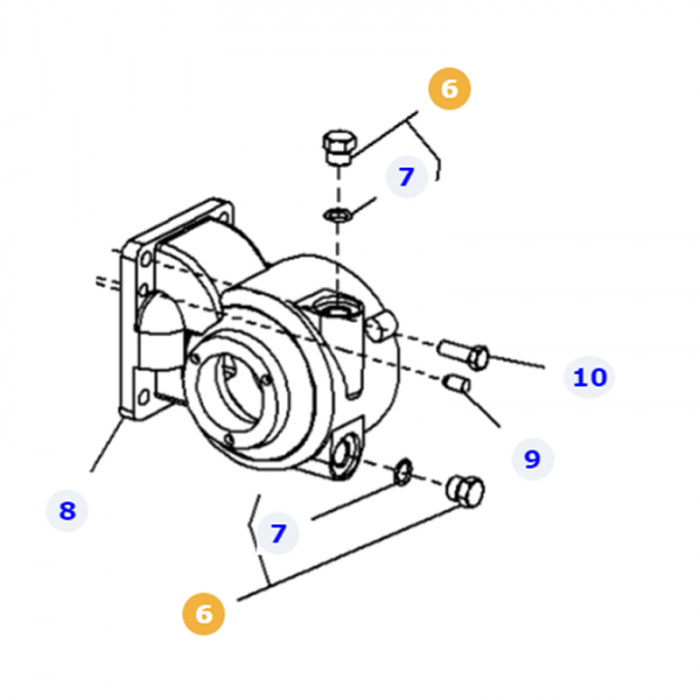 6
7
10
9
8
7
6