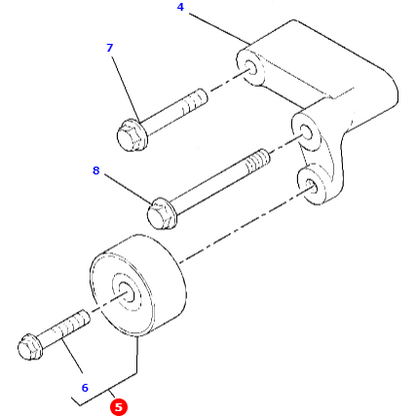 4
7
8
6
5