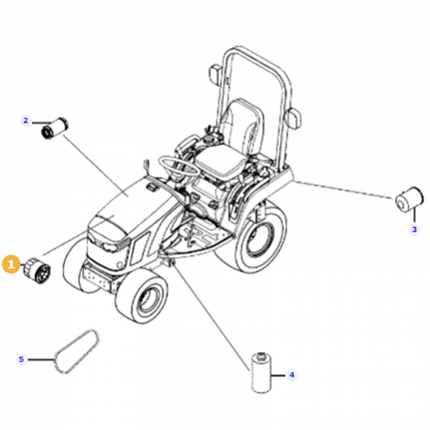 2
3
1
5
4