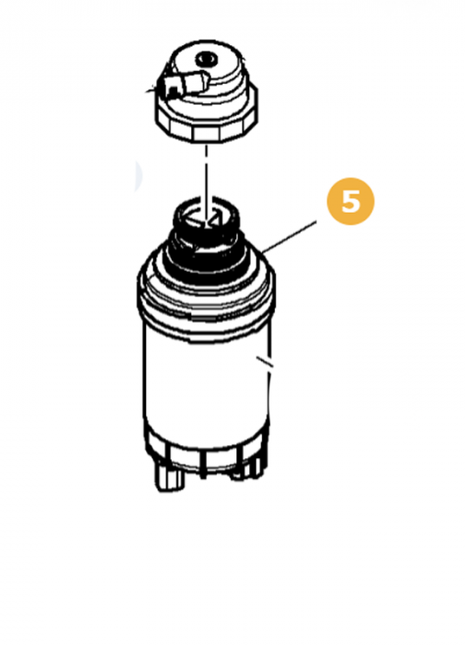 5