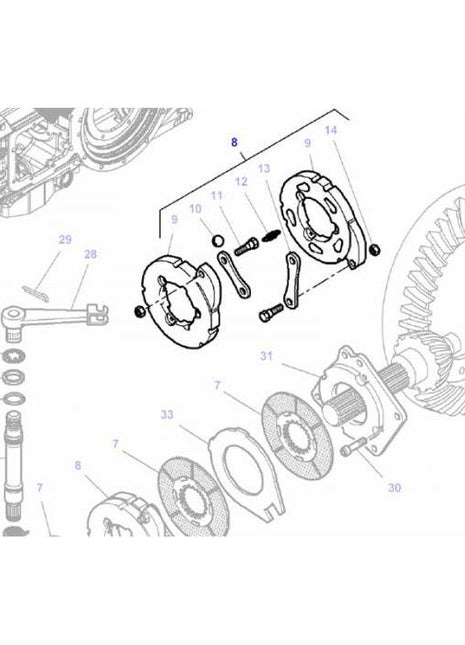 8
9
14
13
12
11
10
9
29
28
31
7
33
7
8
7
30