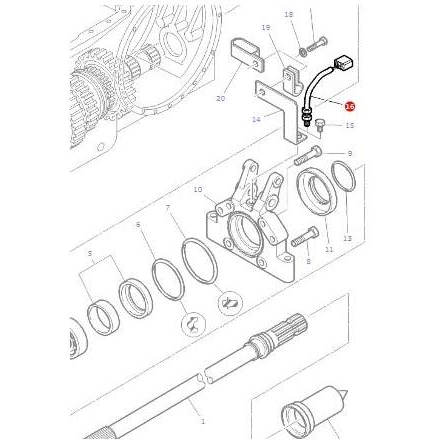 18
19
20
16
14
15
9
10
7
6
5
13
11
8
1