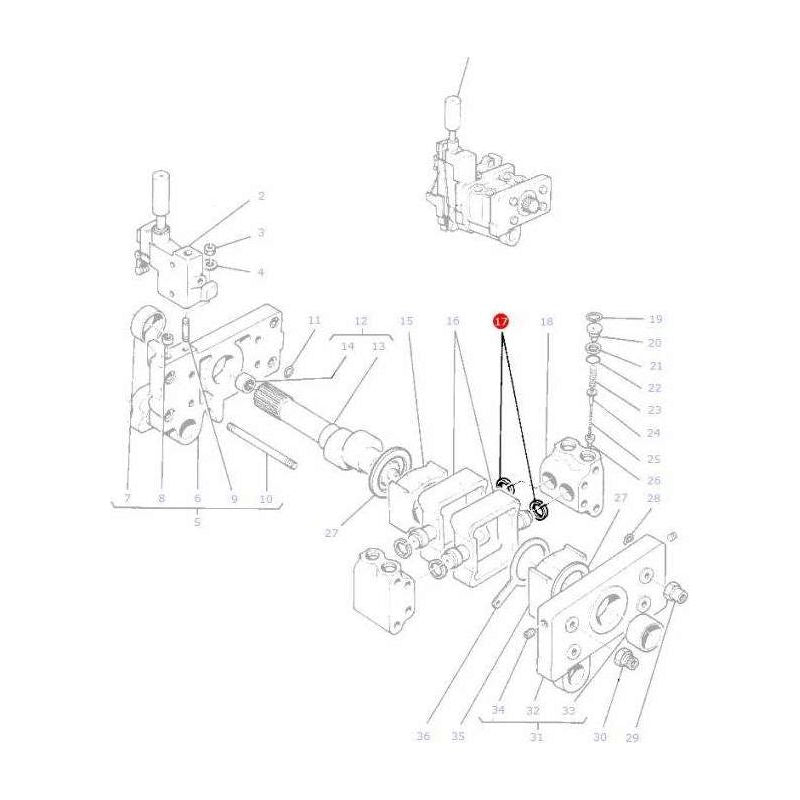 2
3
4
11
12
14
13
15
16
17
18
19
20
21
22
23
24
25
26
7
8
6
9
10
5
27
27
28
36
35
34
32
33
31
30
29