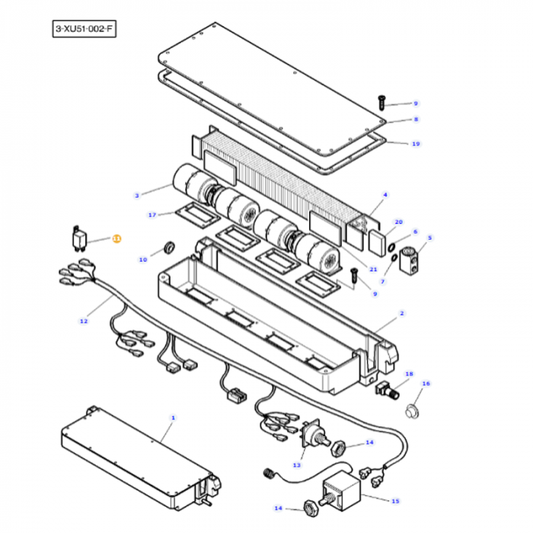 3-XU51-002-F

9
8
19
3
4
17
20
6
5
11
10
21
7
9
12
2
18
16
1
14
13
15
14