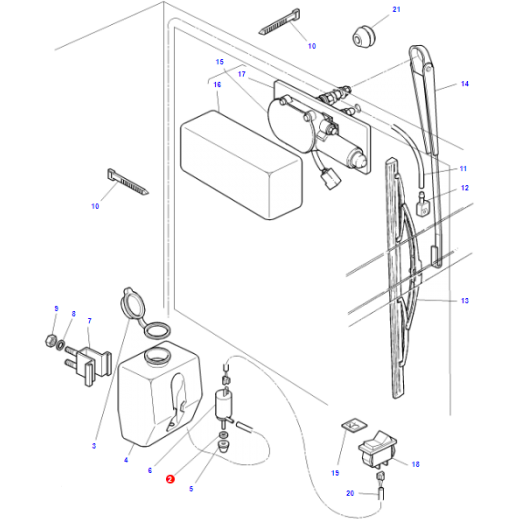 21
10
15
17
16
14
11
12
10
13
9
8
7
3
4
6
2
5
19
18
20