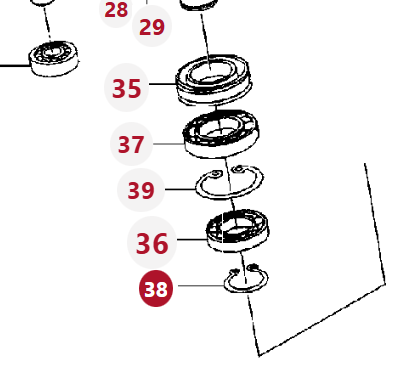 28
29
35
37
39
36
38