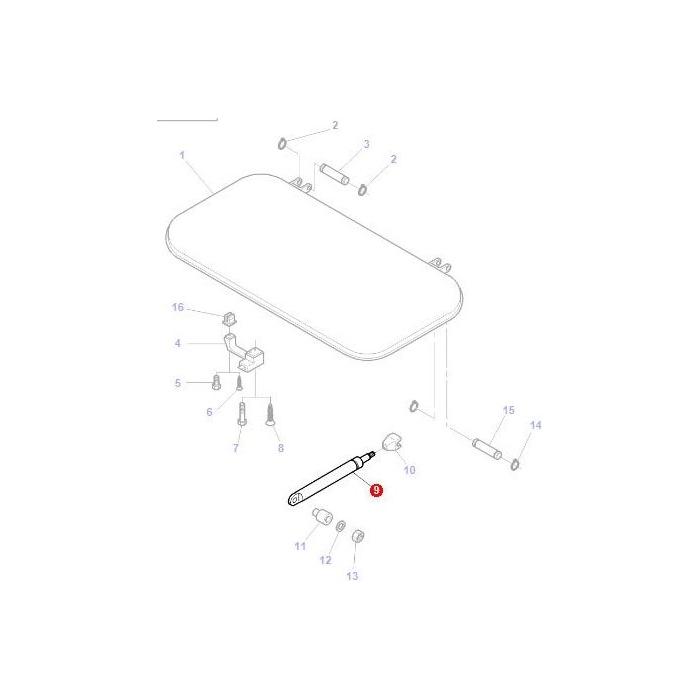 2
3
2
1
16
4
5
6
7
8
15
14
10
9
11
12
13