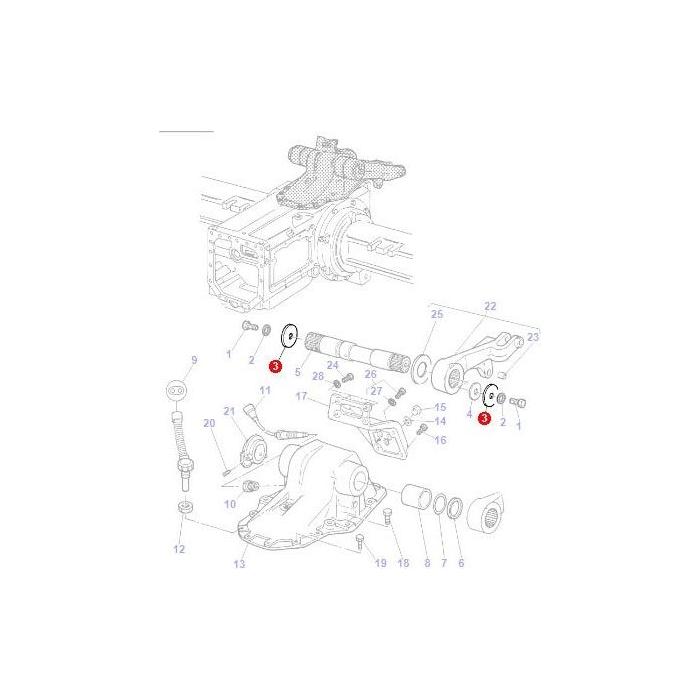 25
22
23
1
2
3
5
24
28
26
27
9
11
17
15
14
16
4
3
2
1
21
20
10
12
13
19
18
8
7
6