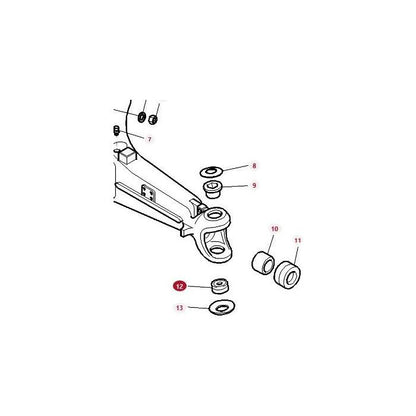 7
8
9
10
11
12
13