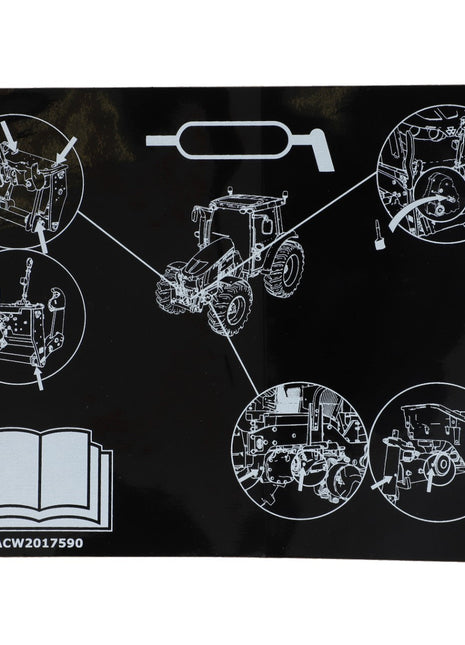 ACW2017590